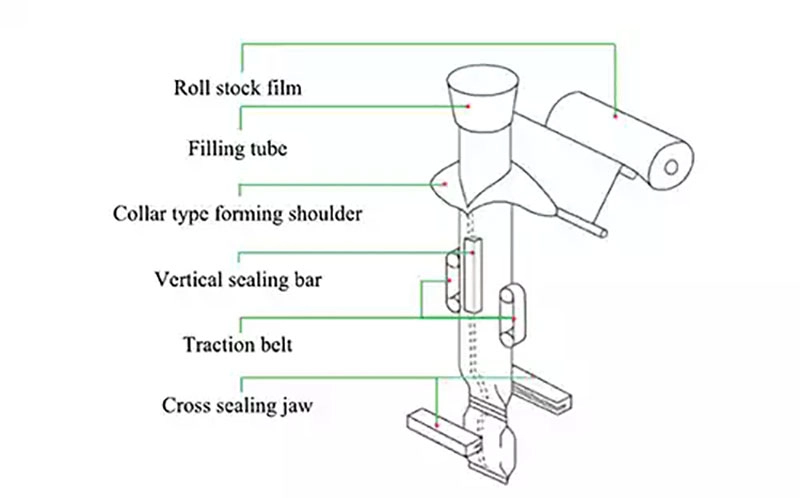 Roll stock film

Filling tube

Collar type forming shoulder

Vertical sealing bar

Traction belt

Cross sealing jaw