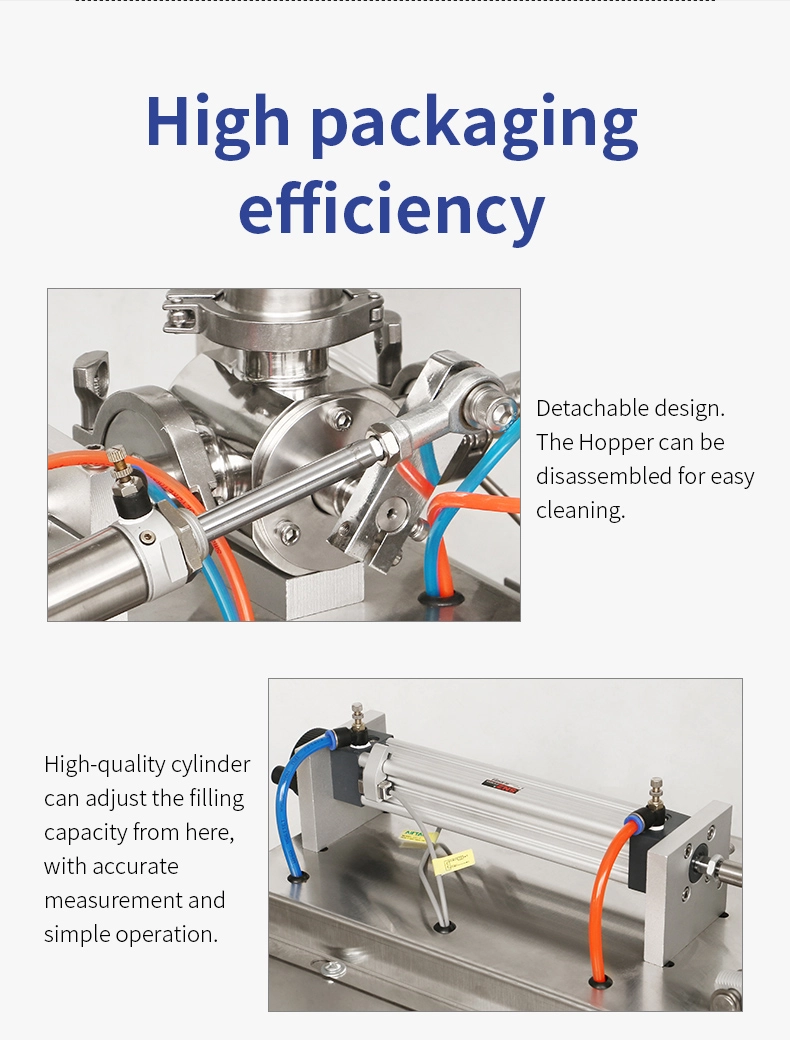 High packaging efficiency

Detachable design. The Hopper can be disassembled for easy cleaning.

High-quality cylinder can adjust the filling capacity from here, with accurate measurement and simple operation.