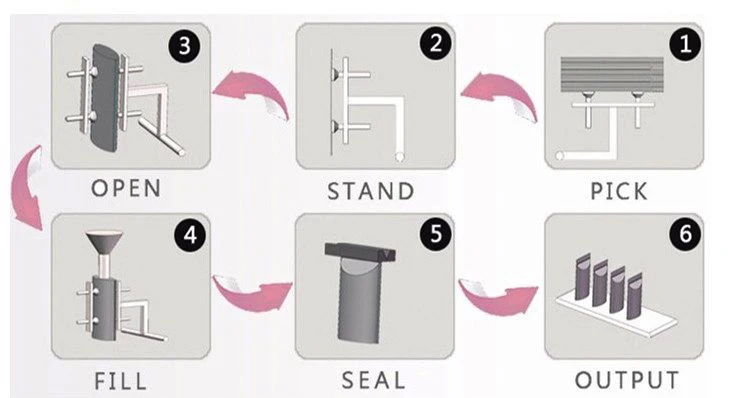 3
OPEN

2
STAND

1
PICK

4
FILL

5
SEAL

6
OUTPUT